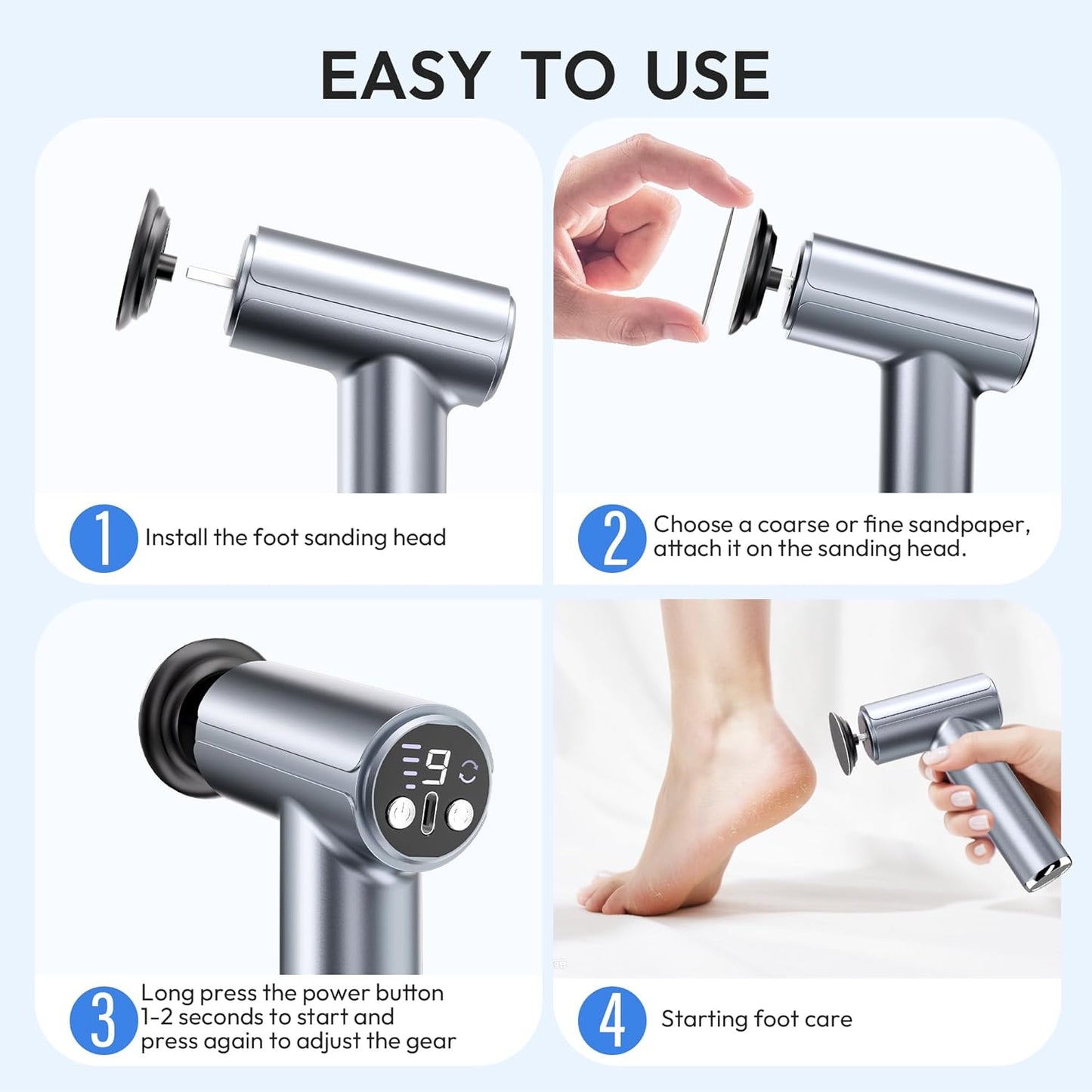 EASY TO USE

1 Install the foot sanding head

2 Choose a coarse or fine sandpaper, attach it on the sanding head.

9

3 Long press the power button 1-2 seconds to start and press again to adjust the gear

4 Starting foot care